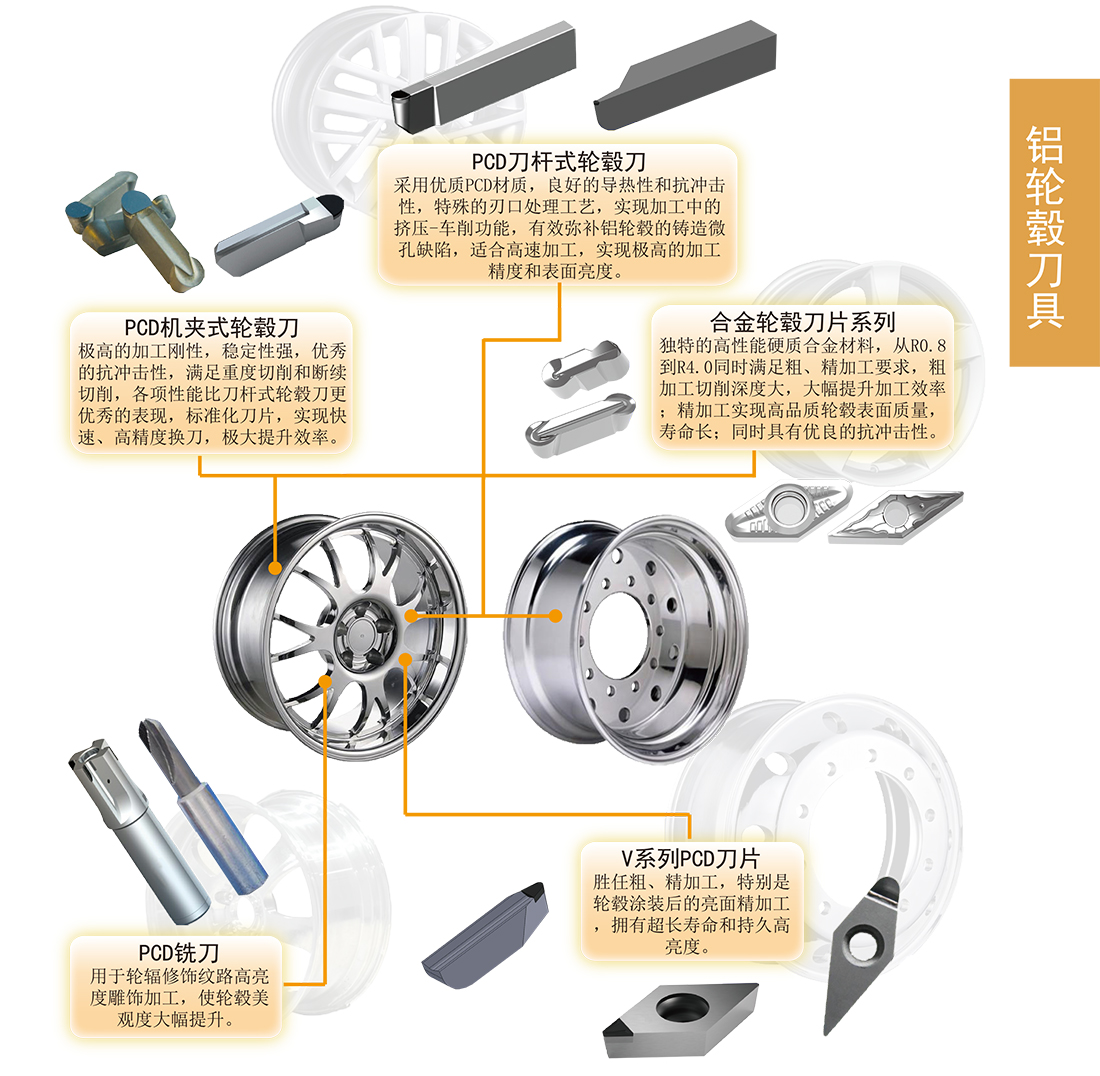 铝轮毂刀具

PCD刀杆式轮毂刀
采用优质PCD材质，良好的导热性和抗冲击性，特殊的刃口处理工艺，实现加工中的挤压-车削功能，有效弥补铝轮毂的铸造微孔缺陷，适合高速加工，实现极高的加工精度和表面亮度。

PCD机夹式轮毂刀
极高的加工刚性，稳定性强，优秀的抗冲击性，满足重度切削和断续切削，各项性能比刀杆式轮毂刀更优秀的表现，标准化刀片，实现快速、高精度换刀，极大提升效率。

合金轮毂刀片系列
独特的高性能硬质合金材料，从R0.8到R4.0同时满足粗、精加工要求，粗加工切削深度大，大幅提升加工效率；精加工实现高品质轮毂表面质量，寿命长；同时具有优良的抗冲击性。

V系列PCD刀片
胜任粗、精加工，特别是轮毂涂装后的亮面精加工，拥有超长寿命和持久高亮度。

PCD铣刀
用于轮辐修饰纹路高亮度雕饰加工，使轮毂美观度大幅提升。